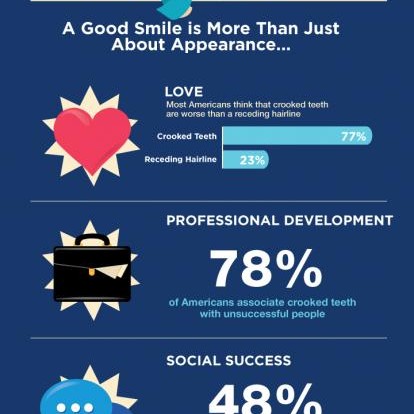 A Good Smile is More Than Just About Appearance...

LOVE
Most Americans think that crooked teeth are worse than a receding hairline

Crooked Teeth 77%
Receding Hairline 23%

PROFESSIONAL DEVELOPMENT

78%
of Americans associate crooked teeth with unsuccessful people

SOCIAL SUCCESS

48%